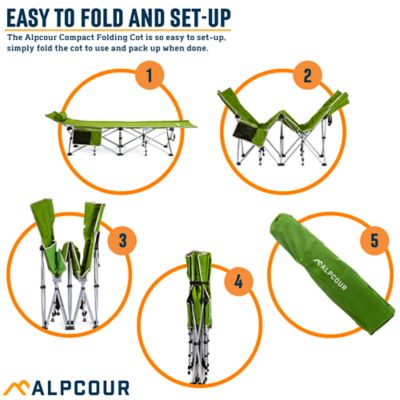 EASY TO FOLD AND SET-UP

The Alpcour Compact Folding Cot is so easy to set-up, simply fold the cot to use and pack up when done.

1

2

3

4

5

ALPCOUR

ALPCOUR