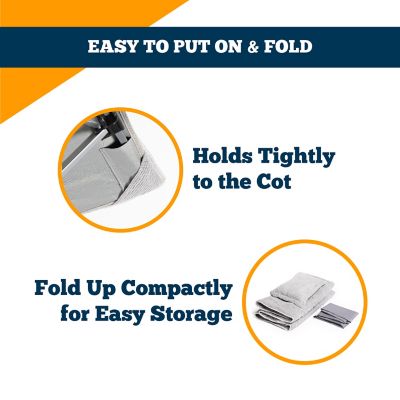 EASY TO PUT ON & FOLD

Holds Tightly to the Cot

Fold Up Compactly for Easy Storage