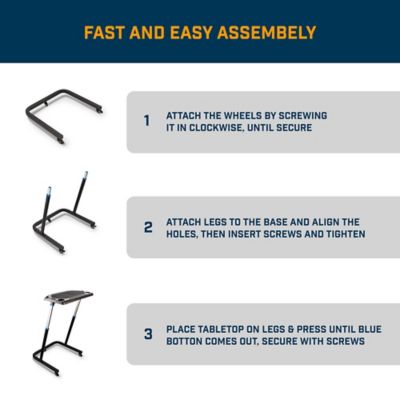 FAST AND EASY ASSEMBELY

1 ATTACH THE WHEELS BY SCREWING IT IN CLOCKWISE, UNTIL SECURE

2 ATTACH LEGS TO THE BASE AND ALIGN THE HOLES, THEN INSERT SCREWS AND TIGHTEN

3 PLACE TABLETOP ON LEGS & PRESS UNTIL BLUE BOTTON COMES OUT, SECURE WITH SCREWS