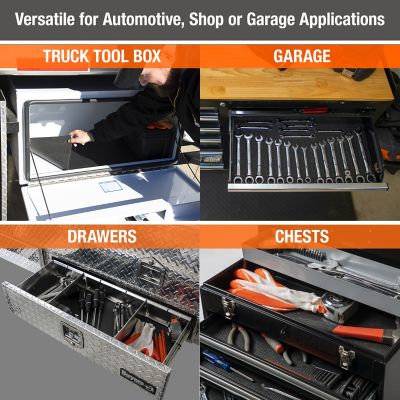 Versatile for Automotive, Shop or Garage Applications

TRUCK TOOL BOX

GARAGE

DRAWERS

CHESTS