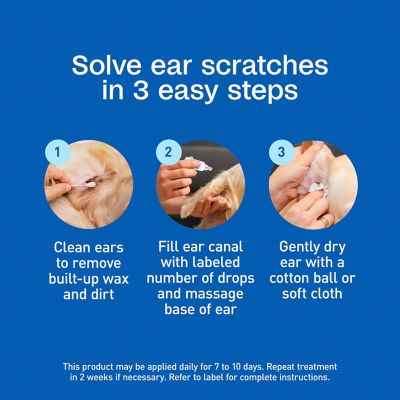 Solve ear scratches in 3 easy steps

1

Clean ears to remove built-up wax and dirt

2

Fill ear canal with labeled number of drops and massage base of ear

3

Gently dry ear with a cotton ball or soft cloth

This product may be applied daily for 7 to 10 days. Repeat treatment in 2 weeks if necessary. Refer to label for complete instructions.