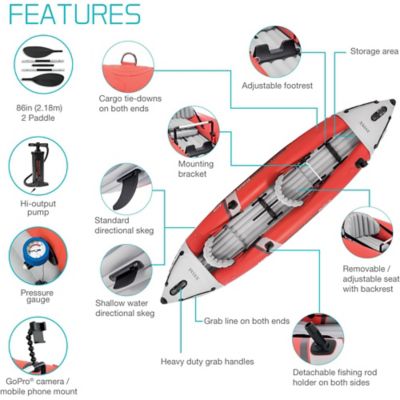 FEATURES

86in (2.18m)
2 Paddle

Hi-output pump

Pressure gauge

GoPro® camera / mobile phone mount

Cargo tie-downs on both ends

Mounting bracket

Standard directional skeg

Shallow water directional skeg

Adjustable footrest

Storage area

Removable / adjustable seat with backrest

Grab line on both ends

Heavy duty grab handles

Detachable fishing rod holder on both sides