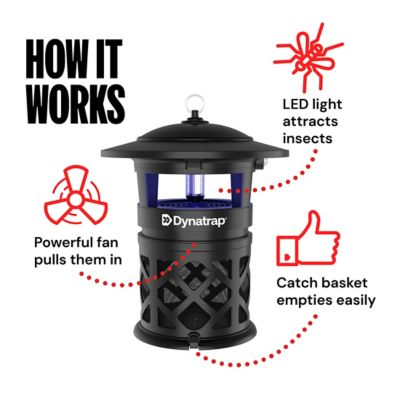 HOW IT WORKS

LED light attracts insects

Dynatrap

Powerful fan pulls them in

Catch basket empties easily