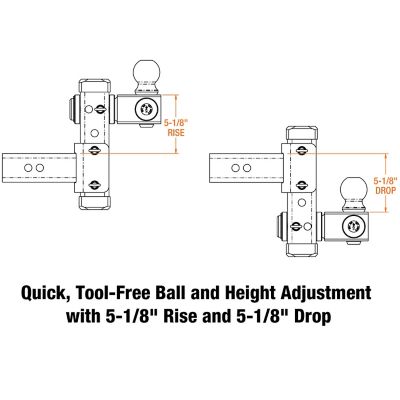 5-1/8"
RISE

5-1/8"
DROP

Quick, Tool-Free Ball and Height Adjustment with 5-1/8" Rise and 5-1/8" Drop