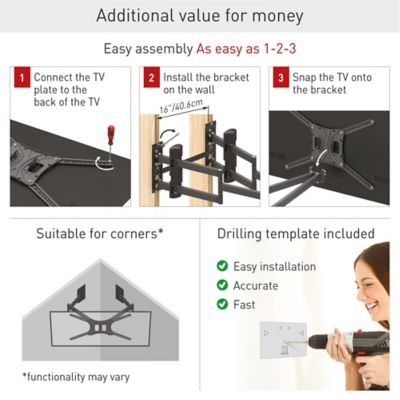 Additional value for money

Easy assembly As easy as 1-2-3

1 Connect the TV plate to the back of the TV

2 Install the bracket on the wall

16"/40.6cm

3 Snap the TV onto the bracket

Suitable for corners*

*functionality may vary

Drilling template included

Easy installation
Accurate
Fast