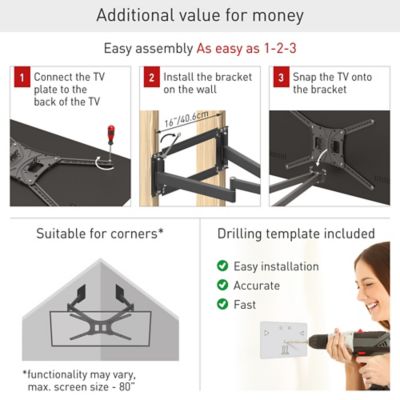 Additional value for money

Easy assembly As easy as 1-2-3

1 Connect the TV plate to the back of the TV

2 Install the bracket on the wall

16"/40.6cm

3 Snap the TV onto the bracket

Suitable for corners*

*functionality may vary, max. screen size - 80"

Drilling template included

Easy installation

Accurate

Fast