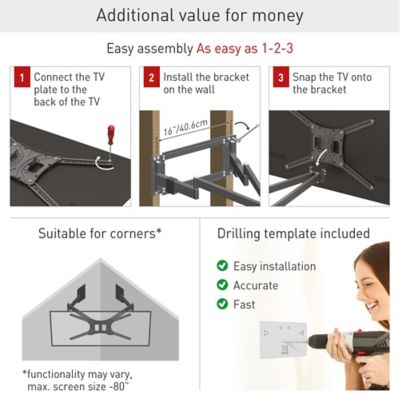 Additional value for money

Easy assembly As easy as 1-2-3

1 Connect the TV plate to the back of the TV

2 Install the bracket on the wall

16"/40.6cm

3 Snap the TV onto the bracket

Suitable for corners*

*functionality may vary, max. screen size -80"

Drilling template included

Easy installation

Accurate

Fast