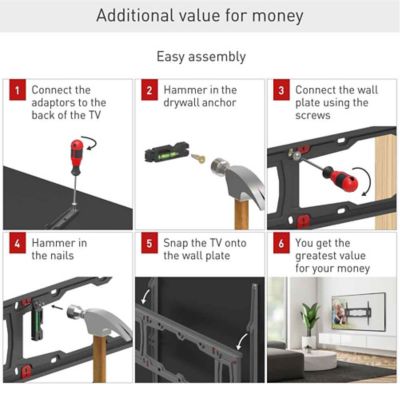 Additional value for money

Easy assembly

1 Connect the adaptors to the back of the TV

2 Hammer in the drywall anchor

3 Connect the wall plate using the screws

4 Hammer in the nails

5 Snap the TV onto the wall plate

6 You get the greatest value for your money