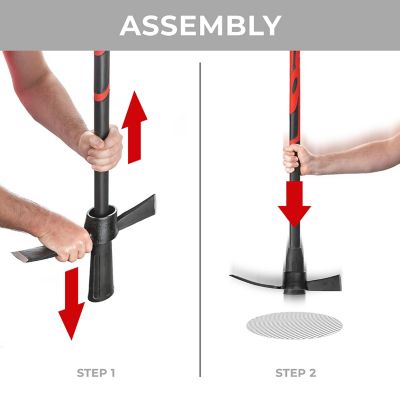 ASSEMBLY

STEP 1

STEP 2