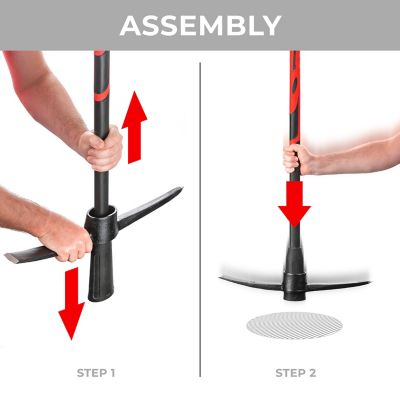 ASSEMBLY

STEP 1

STEP 2