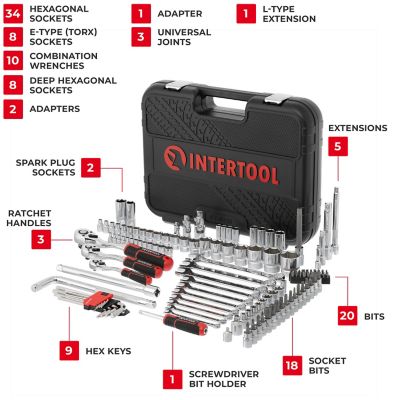 34 HEXAGONAL SOCKETS

8 E-TYPE (TORX) SOCKETS

10 COMBINATION WRENCHES

8 DEEP HEXAGONAL SOCKETS

2 ADAPTERS

1 ADAPTER

3 UNIVERSAL JOINTS

1 L-TYPE EXTENSION

EXTENSIONS 5

SPARK PLUG SOCKETS 2

INTERTOOL

RATCHET HANDLES 3

20 BITS

9 HEX KEYS

18 SOCKET BITS

1 SCREWDRIVER BIT HOLDER