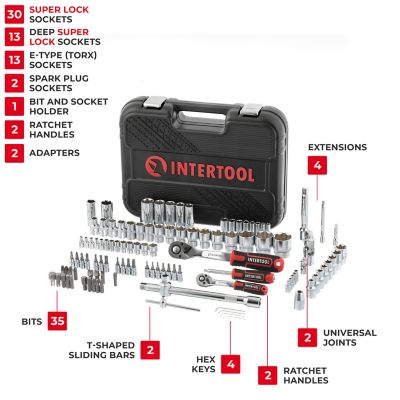 30 SUPER LOCK SOCKETS

13 DEEP SUPER LOCK SOCKETS

13 E-TYPE (TORX) SOCKETS

2 SPARK PLUG SOCKETS

1 BIT AND SOCKET HOLDER

2 RATCHET HANDLES

2 ADAPTERS

INTERTOOL

EXTENSIONS 4

INTERTOOL

INTERTOOL

BITS 35

T-SHAPED SLIDING BARS 2

HEX KEYS 4

2 RATCHET HANDLES

2 UNIVERSAL JOINTS