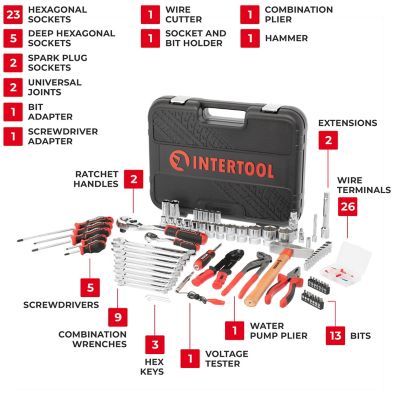 23 HEXAGONAL SOCKETS

5 DEEP HEXAGONAL SOCKETS

2 SPARK PLUG SOCKETS

2 UNIVERSAL JOINTS

1 BIT ADAPTER

1 SCREWDRIVER ADAPTER

1 WIRE CUTTER

1 SOCKET AND BIT HOLDER

1 COMBINATION PLIER

1 HAMMER

EXTENSIONS 2

INTERTOOL

RATCHET HANDLES 2

WIRE TERMINALS 26

5 SCREWDRIVERS

9 COMBINATION WRENCHES

3 HEX KEYS

1 VOLTAGE TESTER

1 WATER PUMP PLIER

13 BITS