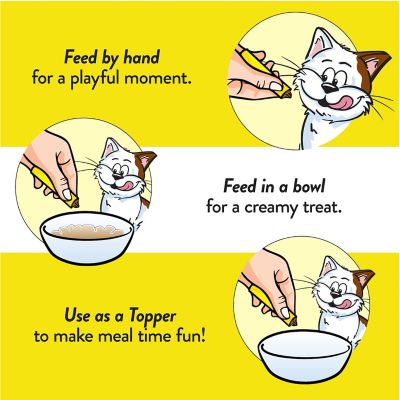 Feed by hand
for a playful moment.

Feed in a bowl
for a creamy treat.

Use as a Topper
to make meal time fun!