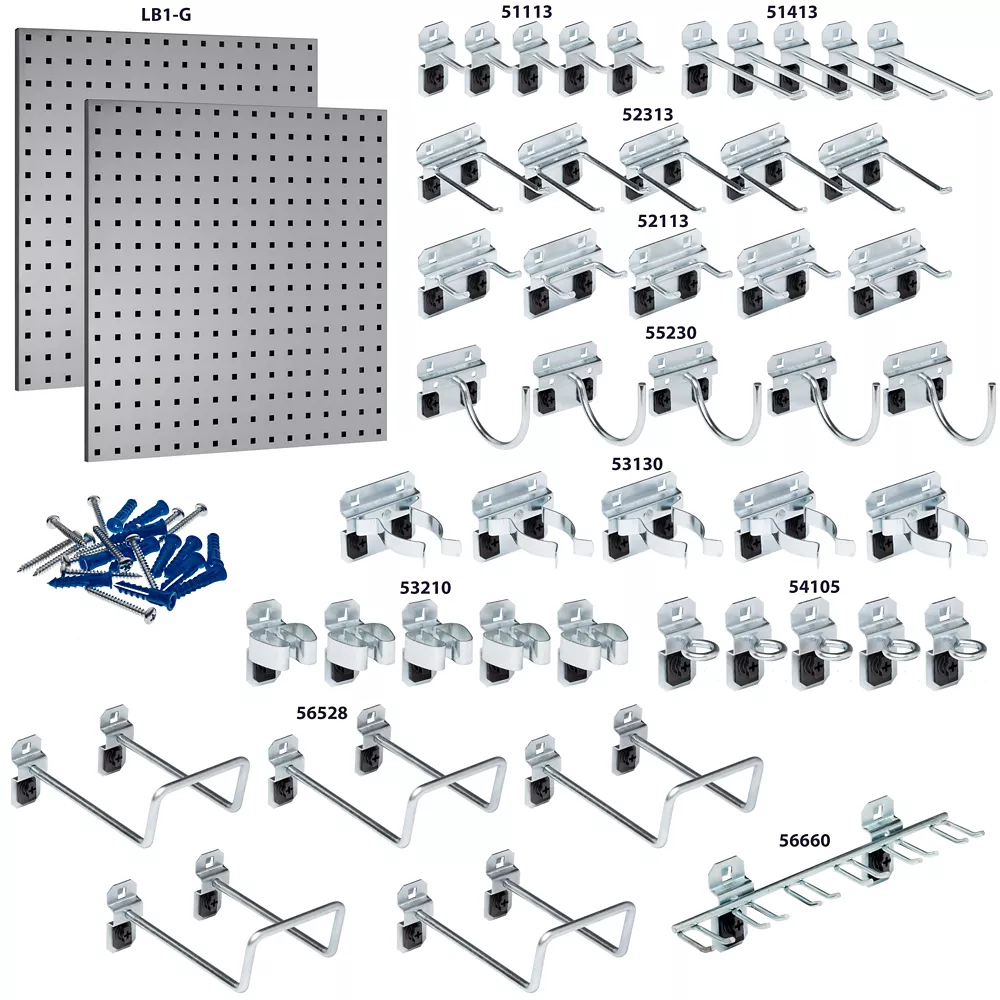 LB1-G

51113

51413

52313

52113

55230

53130

53210

54105

56528

56660