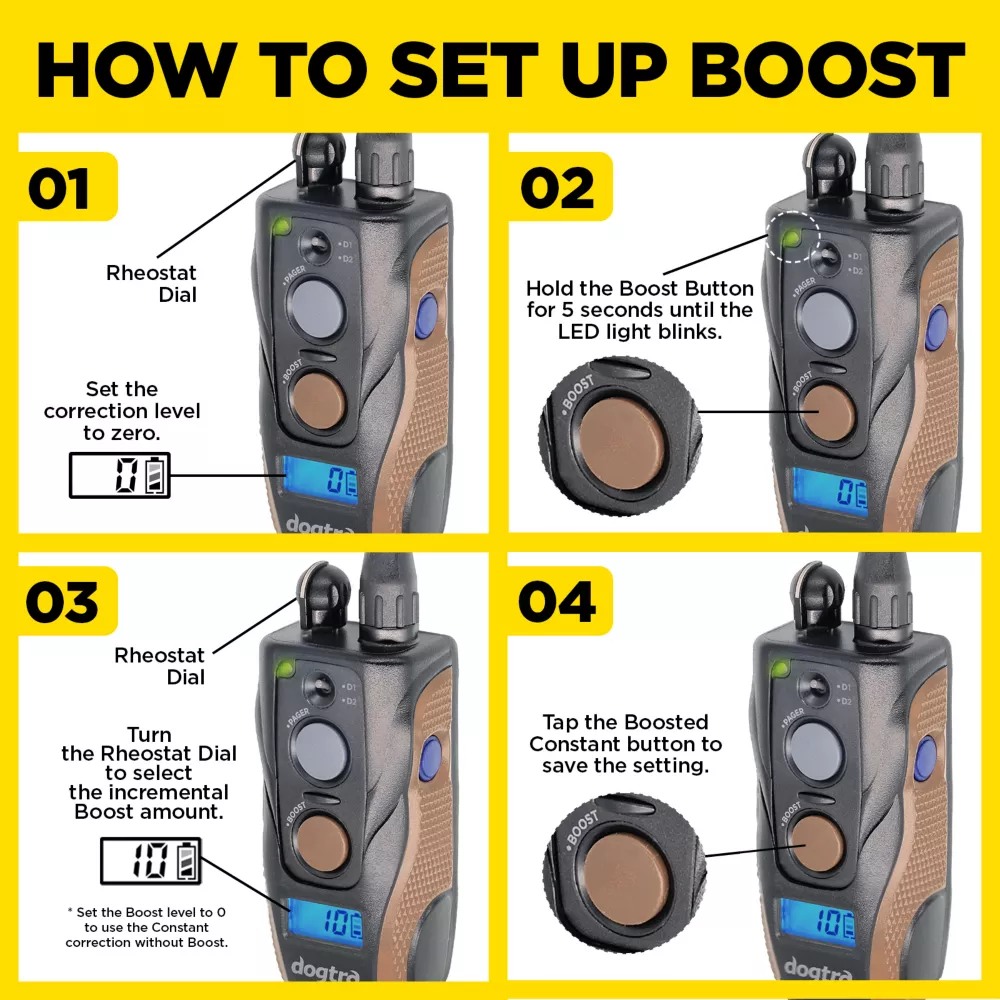 HOW TO SET UP BOOST

01

Rheostat Dial

Set the correction level to zero.

0

D1
D2
PAGER
BOOST

0

dogtra

02

Hold the Boost Button for 5 seconds until the LED light blinks.

BOOST

D1
D2
PAGER
BOOST

0

03

Rheostat Dial

Turn the Rheostat Dial to select the incremental Boost amount.

10

* Set the Boost level to 0 to use the Constant correction without Boost.

D1
D2
PAGER
BOOST

10

dogtra

04

Tap the Boosted Constant button to save the setting.

BOOST

D1
D2
PAGER
BOOST

10

dogtra