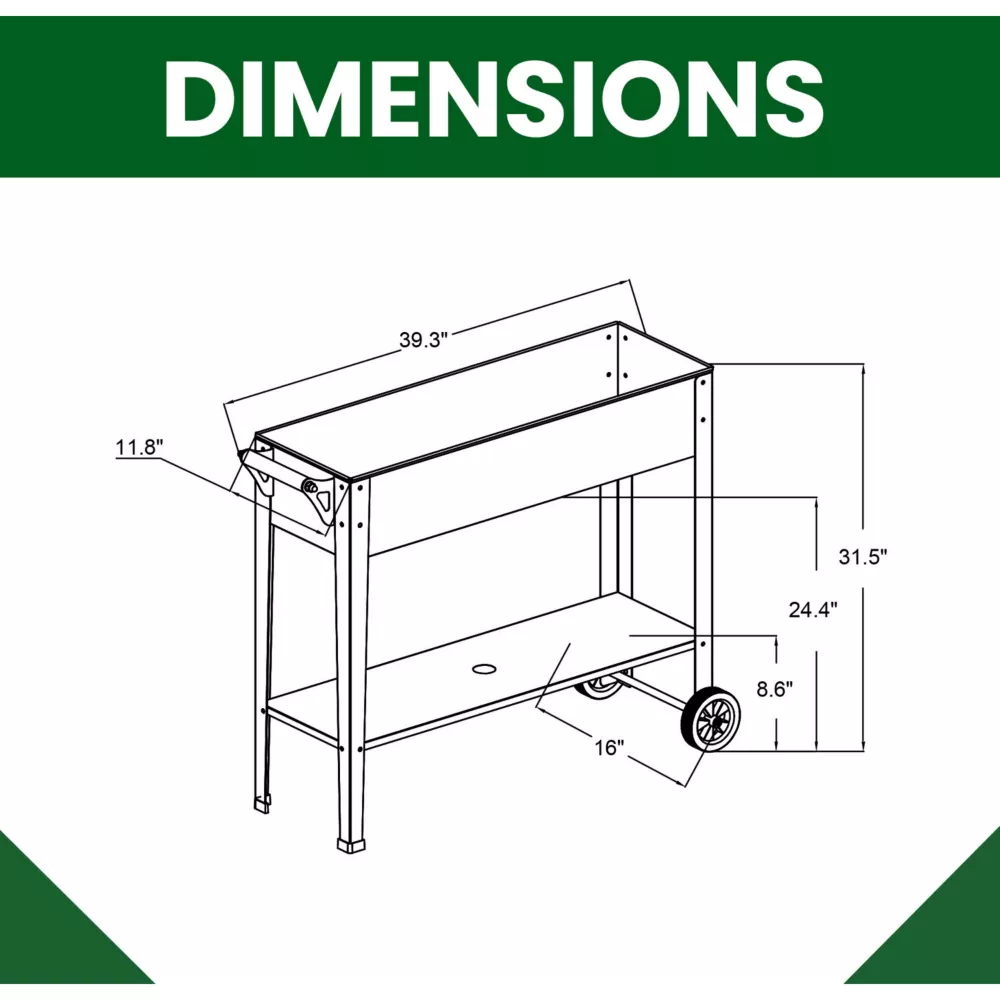 DIMENSIONS

39.3"

11.8"

31.5"

24.4"

8.6"

16"