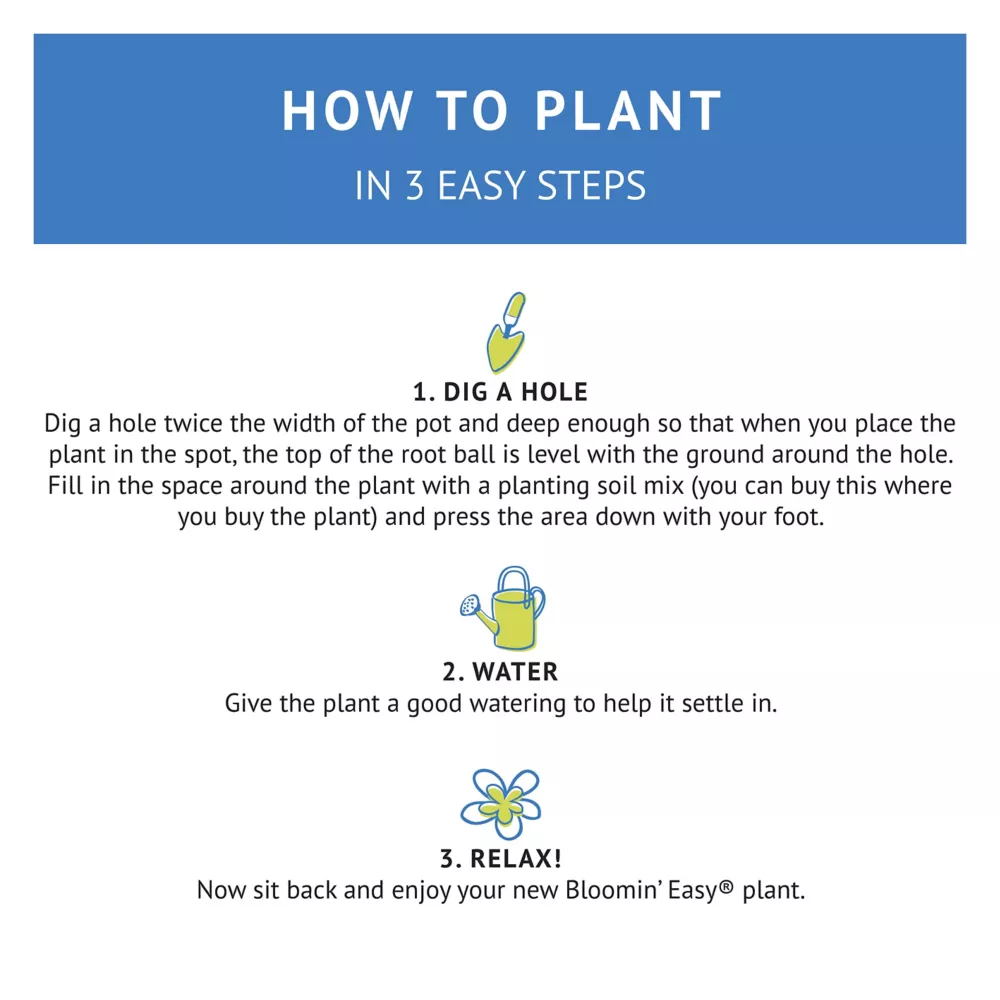 HOW TO PLANT
IN 3 EASY STEPS

1. DIG A HOLE
Dig a hole twice the width of the pot and deep enough so that when you place the plant in the spot, the top of the root ball is level with the ground around the hole. Fill in the space around the plant with a planting soil mix (you can buy this where you buy the plant) and press the area down with your foot.

2. WATER
Give the plant a good watering to help it settle in.

3. RELAX!
Now sit back and enjoy your new Bloomin' Easy® plant.