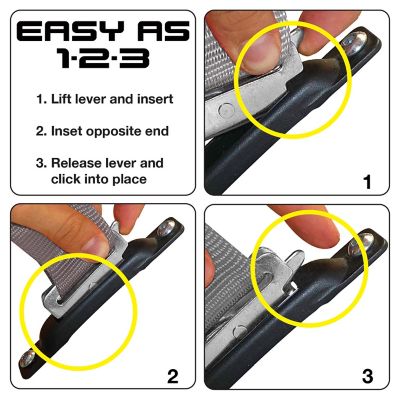 EASY AS 1·2·3

1. Lift lever and insert

2. Inset opposite end

3. Release lever and click into place

1

2

3