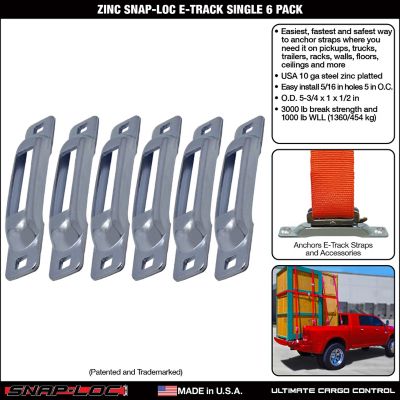 ZINC SNAP-LOC E-TRACK SINGLE 6 PACK

• Easiest, fastest and safest way to anchor straps where you need it on pickups, trucks, trailers, racks, walls, floors, ceilings and more
• USA 10 ga steel zinc platted
• Easy install 5/16 in holes 5 in O.C.
• O.D. 5-3/4 x 1 x 1/2 in
• 3000 lb break strength and 1000 lb WLL (1360/454 kg)

Anchors E-Track Straps and Accessories

(Patented and Trademarked)

SNAP-LOC

MADE in U.S.A.

ULTIMATE CARGO CONTROL