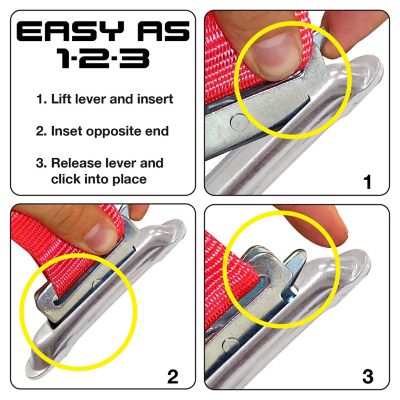 EASY AS 1·2·3

1. Lift lever and insert

2. Inset opposite end

3. Release lever and click into place

1

2

3