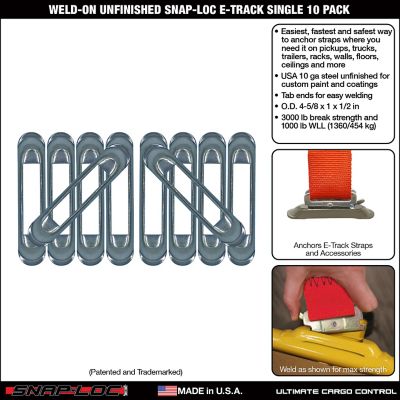 WELD-ON UNFINISHED SNAP-LOC E-TRACK SINGLE 10 PACK

• Easiest, fastest and safest way to anchor straps where you need it on pickups, trucks, trailers, racks, walls, floors, ceilings and more
• USA 10 ga steel unfinished for custom paint and coatings
• Tab ends for easy welding
• O.D. 4-5/8 x 1 x 1/2 in
• 3000 lb break strength and 1000 lb WLL (1360/454 kg)

Anchors E-Track Straps and Accessories

Weld as shown for max strength

(Patented and Trademarked)

SNAP-LOC

MADE in U.S.A.

ULTIMATE CARGO CONTROL