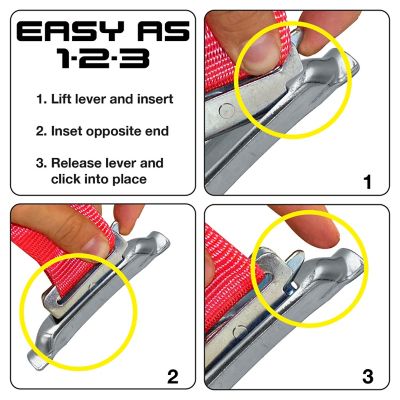 EASY AS 1·2·3

1. Lift lever and insert

2. Inset opposite end

3. Release lever and click into place

1

2

3