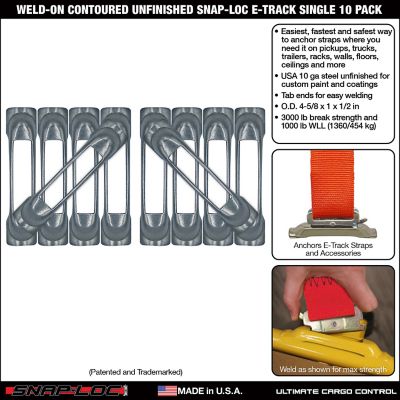 WELD-ON CONTOURED UNFINISHED SNAP-LOC E-TRACK SINGLE 10 PACK

• Easiest, fastest and safest way to anchor straps where you need it on pickups, trucks, trailers, racks, walls, floors, ceilings and more
• USA 10 ga steel unfinished for custom paint and coatings
• Tab ends for easy welding
• O.D. 4-5/8 x 1 x 1/2 in
• 3000 lb break strength and 1000 lb WLL (1360/454 kg)

Anchors E-Track Straps and Accessories

Weld as shown for max strength

(Patented and Trademarked)

SNAP-LOC

MADE in U.S.A.

ULTIMATE CARGO CONTROL