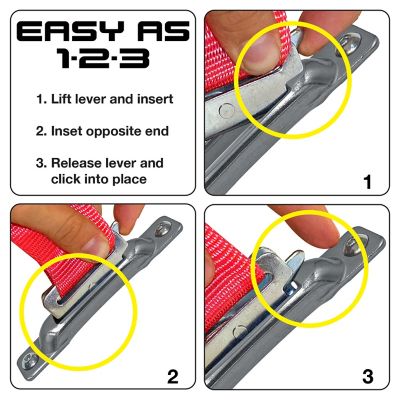 EASY AS 1·2·3

1. Lift lever and insert

2. Inset opposite end

3. Release lever and click into place

1

2

3