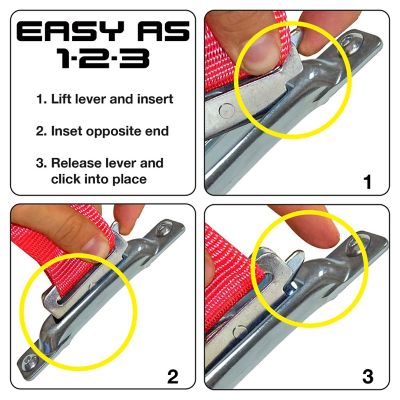 EASY AS 1·2·3

1. Lift lever and insert

2. Inset opposite end

3. Release lever and click into place

1

2

3