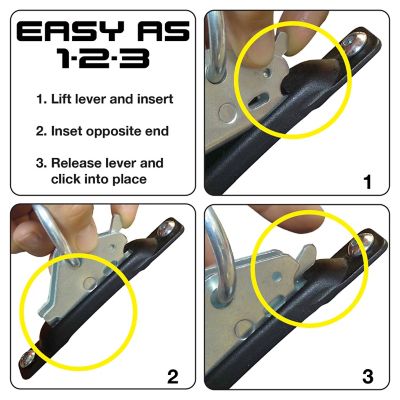 EASY AS 1·2·3

1. Lift lever and insert

2. Inset opposite end

3. Release lever and click into place

1

2

3