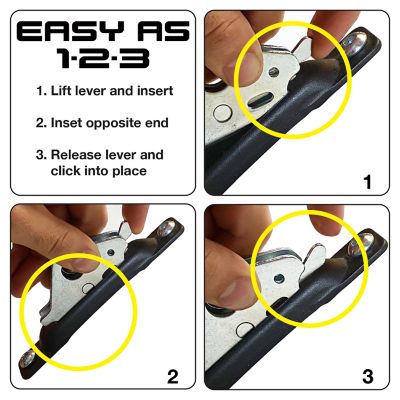 EASY AS
1·2·3

1. Lift lever and insert

2. Inset opposite end

3. Release lever and click into place

1

2

3