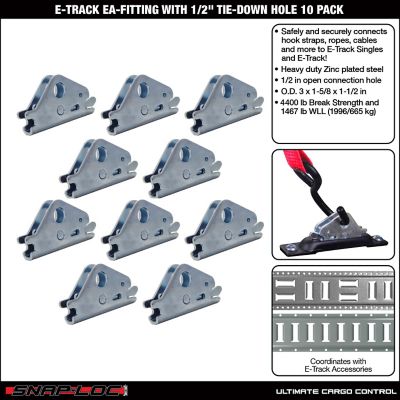 E-TRACK EA-FITTING WITH 1/2" TIE-DOWN HOLE 10 PACK

• Safely and securely connects hook straps, ropes, cables and more to E-Track Singles and E-Track!
• Heavy duty Zinc plated steel
• 1/2 in open connection hole
• O.D. 3 x 1-5/8 x 1-1/2 in
• 4400 lb Break Strength and 1467 lb WLL (1996/665 kg)

Coordinates with E-Track Accessories

SNAP-LOC

ULTIMATE CARGO CONTROL