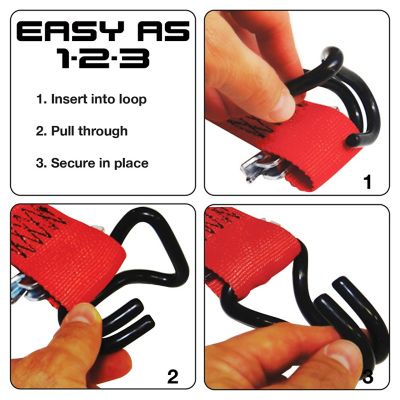 EASY AS
1·2·3

1. Insert into loop

2. Pull through

3. Secure in place

1

2

3