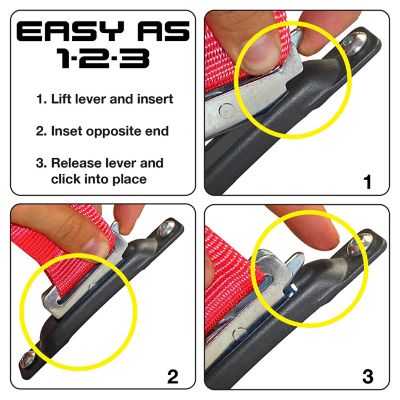 EASY AS
1·2·3

1. Lift lever and insert

2. Inset opposite end

3. Release lever and click into place

1

2

3