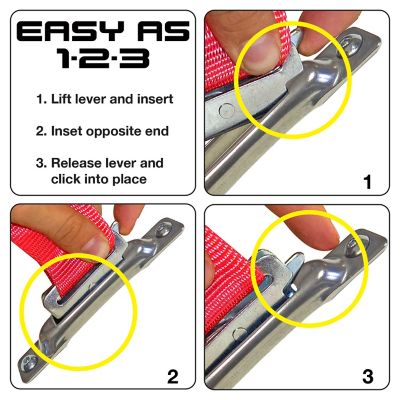 EASY AS
1·2·3

1. Lift lever and insert

2. Inset opposite end

3. Release lever and click into place

1

2

3