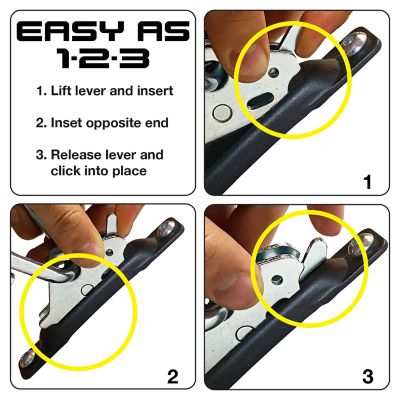 EASY AS 1·2·3

1. Lift lever and insert

2. Inset opposite end

3. Release lever and click into place

1

2

3