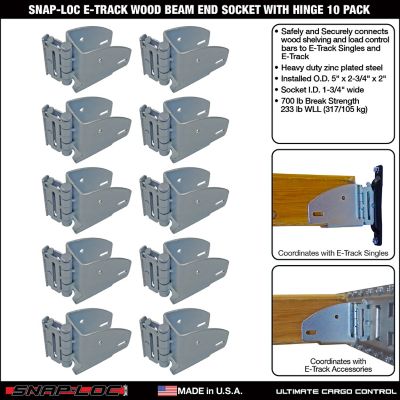 SNAP-LOC E-TRACK WOOD BEAM END SOCKET WITH HINGE 10 PACK

• Safely and Securely connects wood shelving and load control bars to E-Track Singles and E-Track
• Heavy duty zinc plated steel
• Installed O.D. 5" x 2-3/4" x 2"
• Socket I.D. 1-3/4" wide
• 700 lb Break Strength 233 lb WLL (317/105 kg)

Coordinates with E-Track Singles

Coordinates with E-Track Accessories

SNAP-LOC

MADE in U.S.A.

ULTIMATE CARGO CONTROL