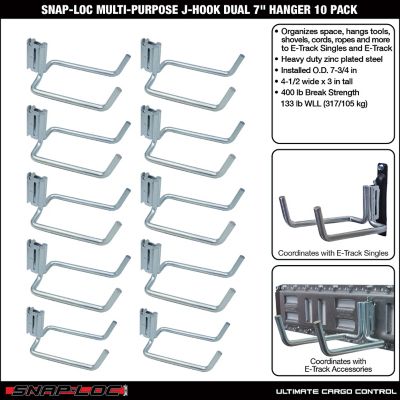 SNAP-LOC MULTI-PURPOSE J-HOOK DUAL 7" HANGER 10 PACK

• Organizes space, hangs tools, shovels, cords, ropes and more to E-Track Singles and E-Track
• Heavy duty zinc plated steel
• Installed O.D. 7-3/4 in
• 4-1/2 wide x 3 in tall
• 400 lb Break Strength 133 lb WLL (317/105 kg)

Coordinates with E-Track Singles

Coordinates with E-Track Accessories

SNAP-LOC

ULTIMATE CARGO CONTROL