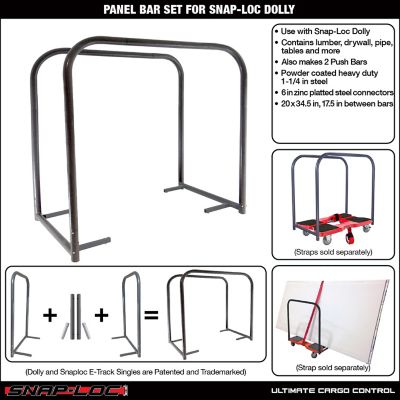 PANEL BAR SET FOR SNAP-LOC DOLLY

• Use with Snap-Loc Dolly
• Contains lumber, drywall, pipe, tables and more
• Also makes 2 Push Bars
• Powder coated heavy duty 1-1/4 in steel
• 6 in zinc platted steel connectors
• 20 x 34.5 in, 17.5 in between bars

(Straps sold separately)

+ + =

(Dolly and Snaploc E-Track Singles are Patented and Trademarked)

(Strap sold separately)

SNAP-LOC

ULTIMATE CARGO CONTROL