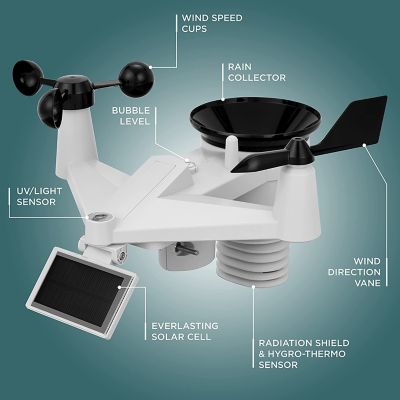 WIND SPEED CUPS

RAIN COLLECTOR

BUBBLE LEVEL

UV/LIGHT SENSOR

WIND DIRECTION VANE

EVERLASTING SOLAR CELL

RADIATION SHIELD & HYGRO-THERMO SENSOR