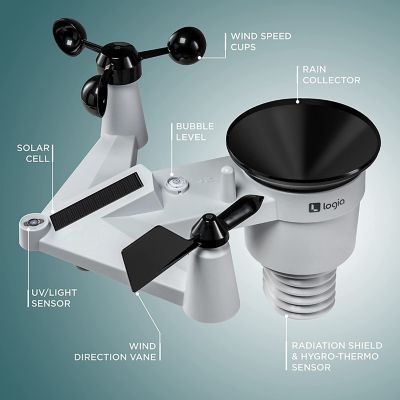 WIND SPEED CUPS

RAIN COLLECTOR

BUBBLE LEVEL

SOLAR CELL

logia

UV/LIGHT SENSOR

WIND DIRECTION VANE

RADIATION SHIELD & HYGRO-THERMO SENSOR