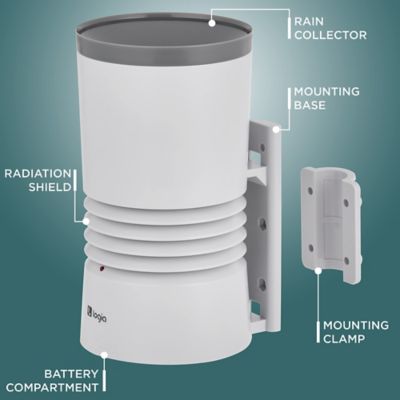 RAIN COLLECTOR

MOUNTING BASE

RADIATION SHIELD

logia

MOUNTING CLAMP

BATTERY COMPARTMENT