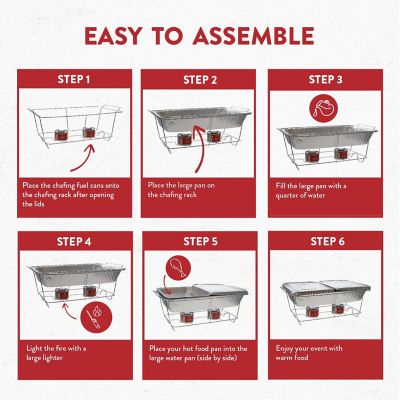 EASY TO ASSEMBLE

STEP 1

Place the chafing fuel cans onto the chafing rack after opening the lids

STEP 2

Place the large pan on the chafing rack

STEP 3

Fill the large pan with a quarter of water

STEP 4

Light the fire with a large lighter

STEP 5

Place your hot food pan into the large water pan (side by side)

STEP 6

Enjoy your event with warm food