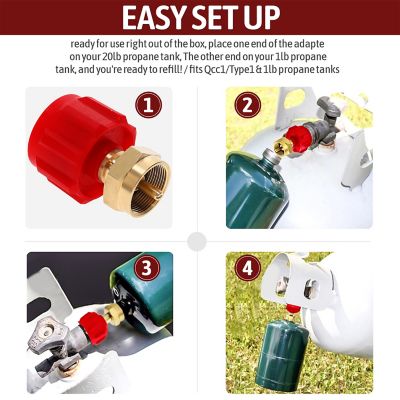 EASY SET UP

ready for use right out of the box, place one end of the adapte on your 20lb propane tank, The other end on your 1lb propane tank, and you're ready to refill! / fits Qcc1/Type1 & 1lb propane tanks

1

2

3

4