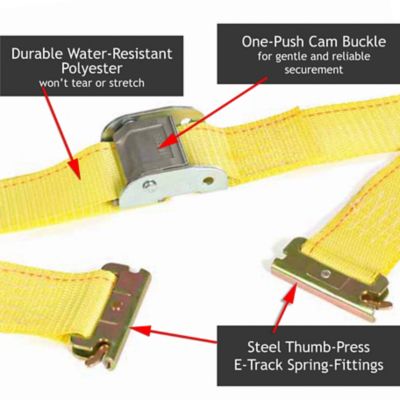 Durable Water-Resistant Polyester
won't tear or stretch

One-Push Cam Buckle
for gentle and reliable securement

Steel Thumb-Press
E-Track Spring-Fittings