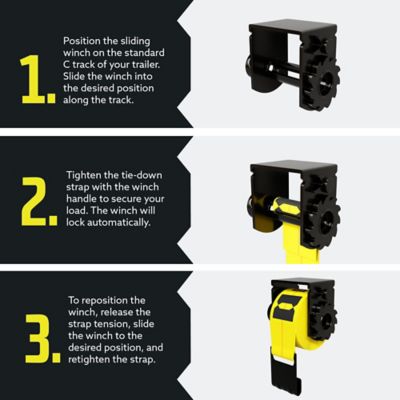 1.

Position the sliding winch on the standard C track of your trailer. Slide the winch into the desired position along the track.

2.

Tighten the tie-down strap with the winch handle to secure your load. The winch will lock automatically.

3.

To reposition the winch, release the strap tension, slide the winch to the desired position, and retighten the strap.