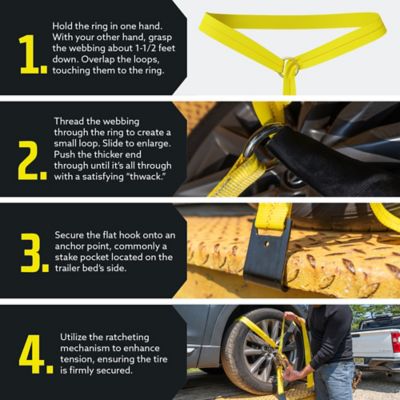 1. Hold the ring in one hand. With your other hand, grasp the webbing about 1-1/2 feet down. Overlap the loops, touching them to the ring.

2. Thread the webbing through the ring to create a small loop. Slide to enlarge. Push the thicker end through until it's all through with a satisfying "thwack."

3. Secure the flat hook onto an anchor point, commonly a stake pocket located on the trailer bed's side.

4. Utilize the ratcheting mechanism to enhance tension, ensuring the tire is firmly secured.