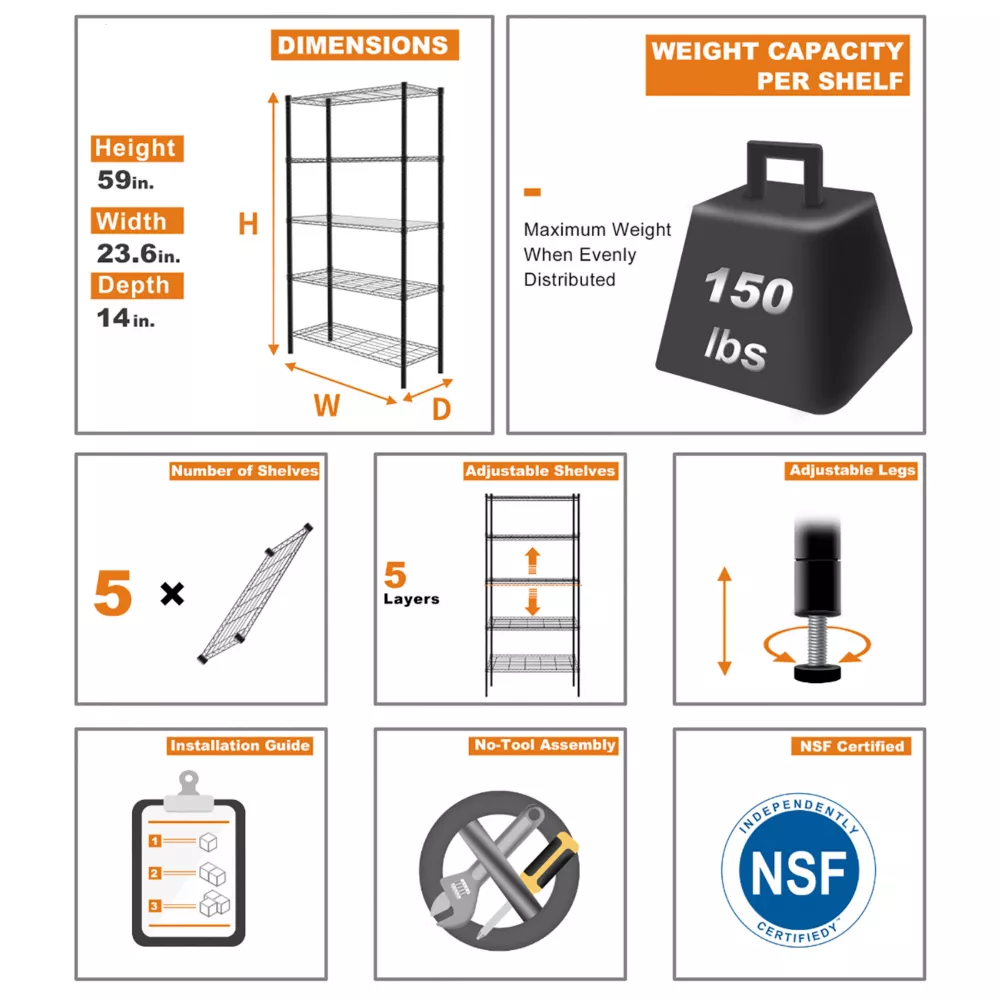 DIMENSIONS

Height
59in.
Width
23.6in.
Depth
14in.

H
W
D

WEIGHT CAPACITY PER SHELF

Maximum Weight When Evenly Distributed

150 lbs

Number of Shelves

5 ×

Adjustable Shelves

5 Layers

Adjustable Legs

Installation Guide

1
2
3

No-Tool Assembly

NSF Certified

INDEPENDENTLY
NSF
CERTIFIED