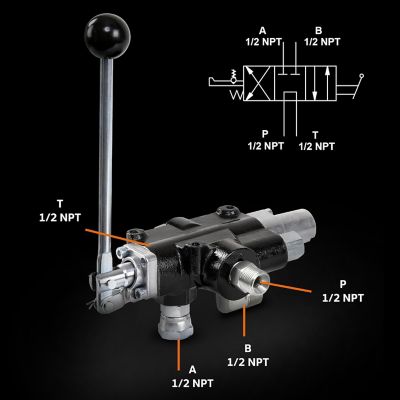 A
1/2 NPT

B
1/2 NPT

P
1/2 NPT

T
1/2 NPT

T
1/2 NPT

P
1/2 NPT

B
1/2 NPT

A
1/2 NPT